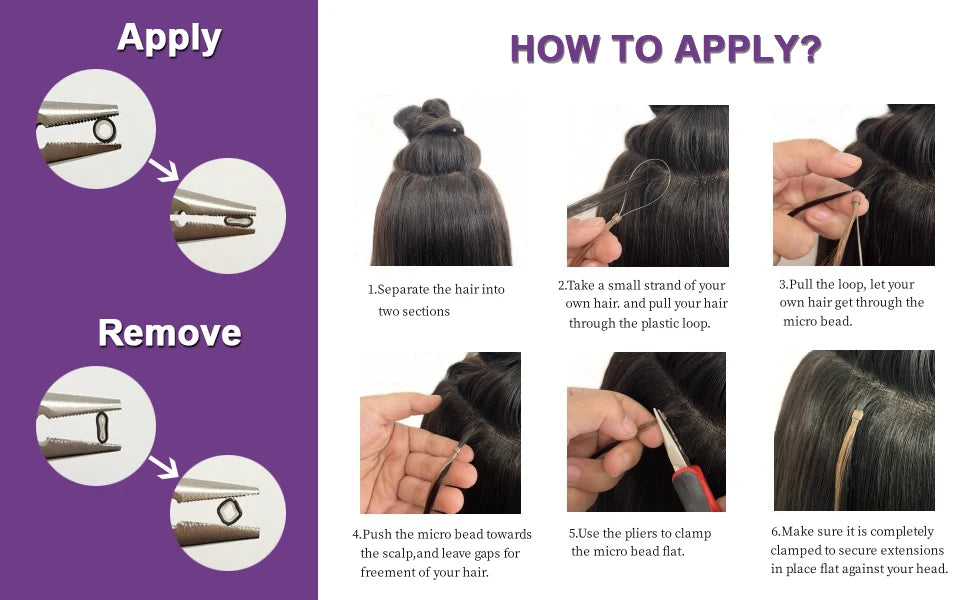 Apply

Remove

HOW TO APPLY?

1.Separate the hair into two sections

2.Take a small strand of your own hair. and pull your hair through the plastic loop.

3.Pull the loop, let your own hair get through the micro bead.

4.Push the micro bead towards the scalp,and leave gaps for freement of your hair.

5.Use the pliers to clamp the micro bead flat.

6.Make sure it is completely clamped to secure extensions in place flat against your head.